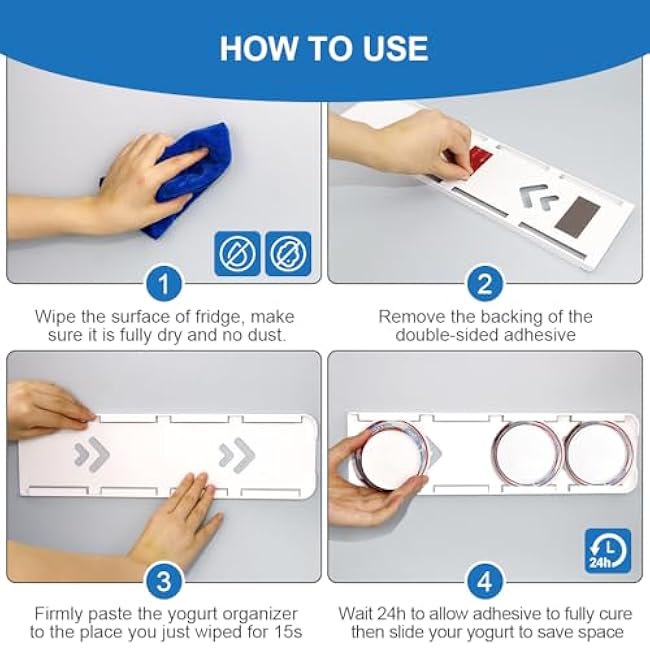 HOW TO USE

1

Wipe the surface of fridge, make sure it is fully dry and no dust.

2

Remove the backing of the double-sided adhesive

3

Firmly paste the yogurt organizer to the place you just wiped for 15s

24h

4

Wait 24h to allow adhesive to fully cure then slide your yogurt to save space