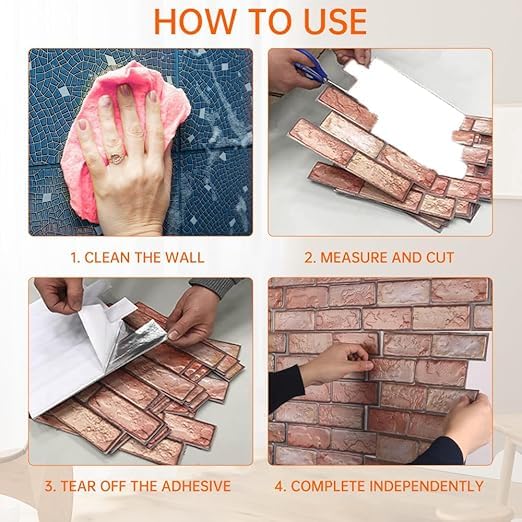 HOW TO USE

1. CLEAN THE WALL

2. MEASURE AND CUT

3. TEAR OFF THE ADHESIVE

4. COMPLETE INDEPENDENTLY