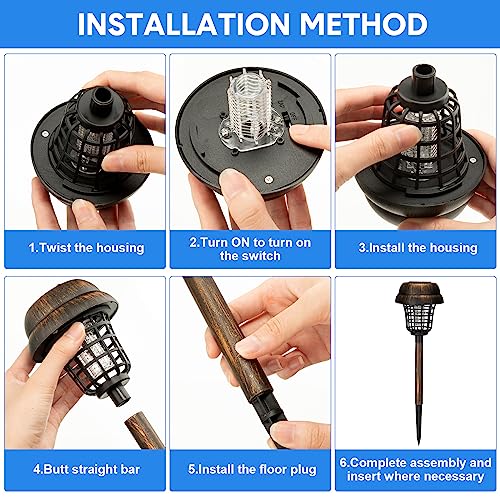 INSTALLATION METHOD

1.Twist the housing

2.Turn ON to turn on the switch

3.Install the housing

4.Butt straight bar

5.Install the floor plug

6.Complete assembly and insert where necessary