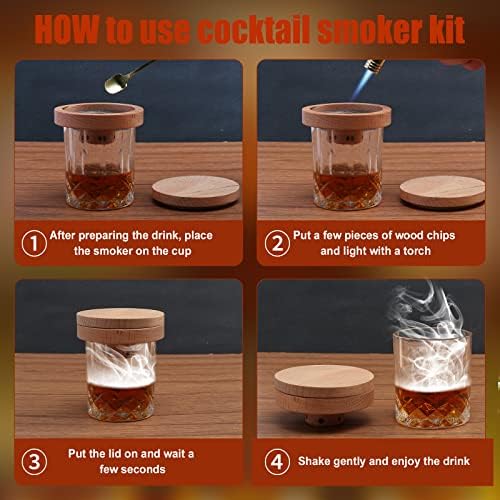 HOW to use cocktail smoker kit

1 After preparing the drink, place the smoker on the cup

2 Put a few pieces of wood chips and light with a torch

3 Put the lid on and wait a few seconds

4 Shake gently and enjoy the drink