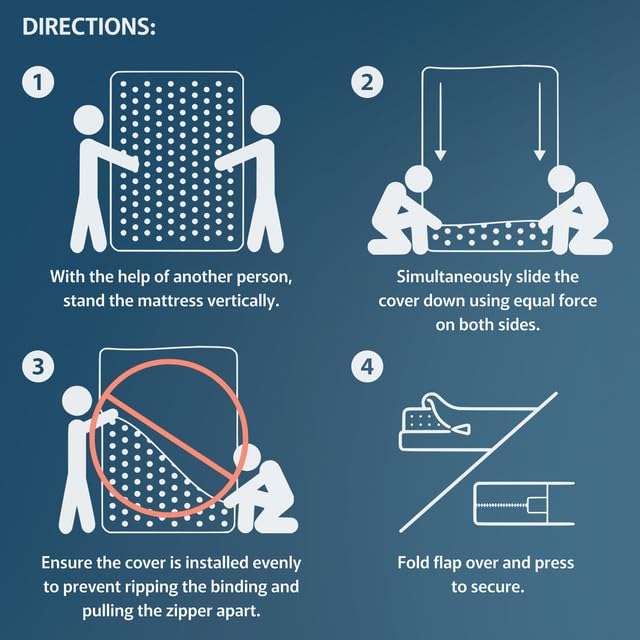 DIRECTIONS:

1

With the help of another person, stand the mattress vertically.

2

Simultaneously slide the cover down using equal force on both sides.

3

Ensure the cover is installed evenly to prevent ripping the binding and pulling the zipper apart.

4

Fold flap over and press to secure.