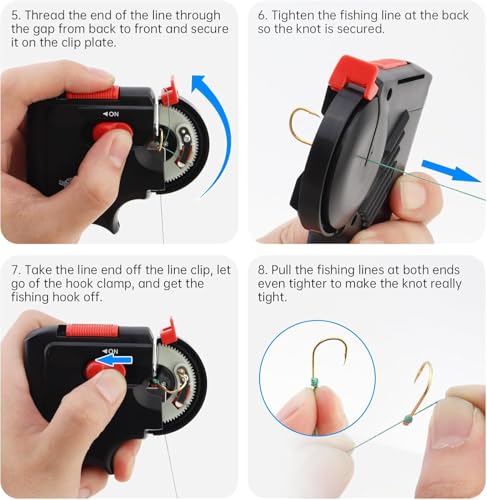 5. Thread the end of the line through the gap from back to front and secure it on the clip plate.

◄ON

6. Tighten the fishing line at the back so the knot is secured.

7. Take the line end off the line clip, let go of the hook clamp, and get the fishing hook off.

◄ON

8. Pull the fishing lines at both ends even tighter to make the knot really tight.