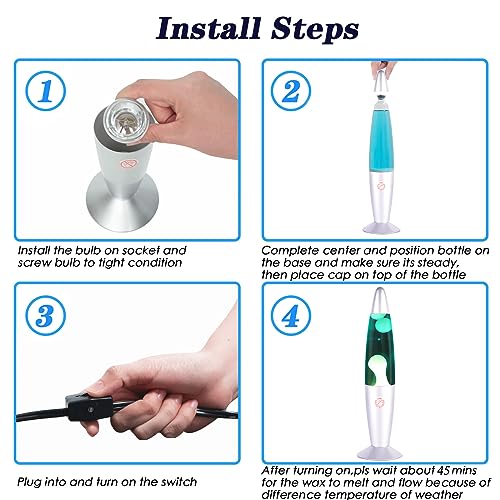 Install Steps

1

Install the bulb on socket and screw bulb to tight condition

2

Complete center and position bottle on the base and make sure its steady, then place cap on top of the bottle

3

Plug into and turn on the switch

4

After turning on,pls wait about 45 mins for the wax to melt and flow because of difference temperature of weather