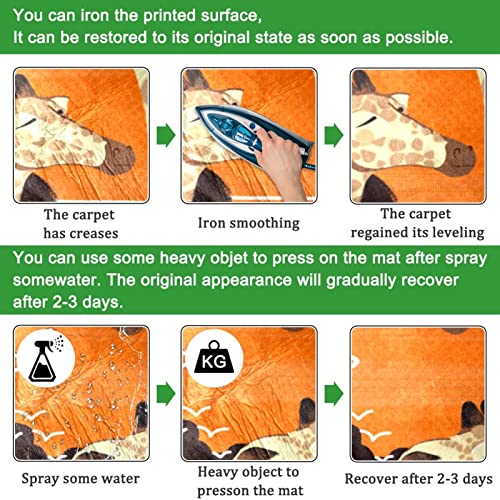 You can iron the printed surface,
It can be restored to its original state as soon as possible.

The carpet has creases

Iron smoothing

The carpet regained its leveling

You can use some heavy objet to press on the mat after spray somewater. The original appearance will gradually recover after 2-3 days.

KG

Spray some water

Heavy object to presson the mat

Recover after 2-3 days