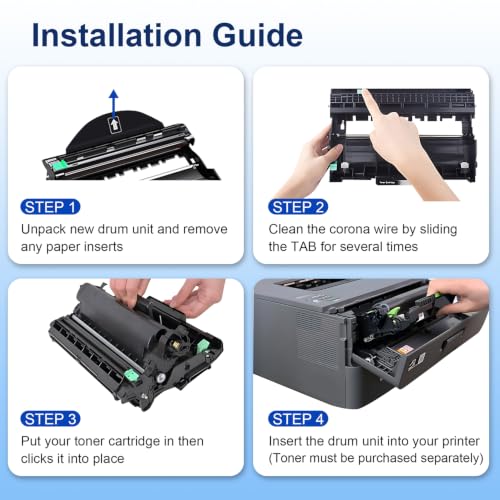 Installation Guide

STEP 1
Unpack new drum unit and remove any paper inserts

STEP 2
Clean the corona wire by sliding the TAB for several times

STEP 3
Put your toner cartridge in then clicks it into place

STEP 4
Insert the drum unit into your printer (Toner must be purchased separately)