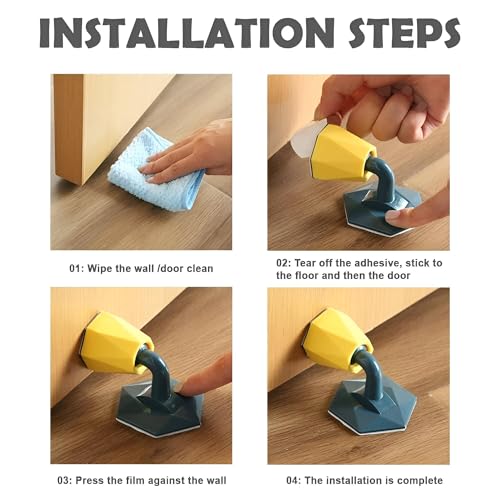 INSTALLATION STEPS

01: Wipe the wall /door clean

02: Tear off the adhesive, stick to the floor and then the door

03: Press the film against the wall

04: The installation is complete