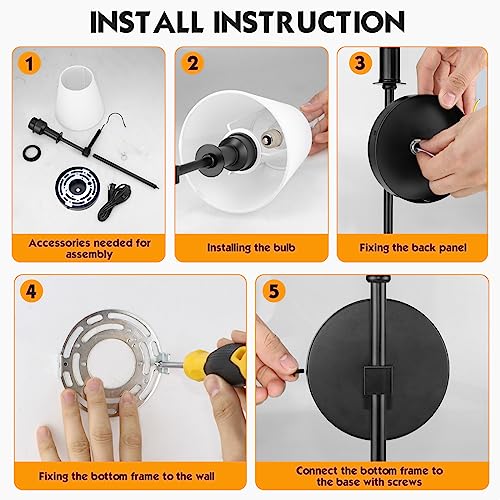 INSTALL INSTRUCTION

1

Accessories needed for assembly

2

Installing the bulb

3

Fixing the back panel

4

Fixing the bottom frame to the wall

5

Connect the bottom frame to the base with screws