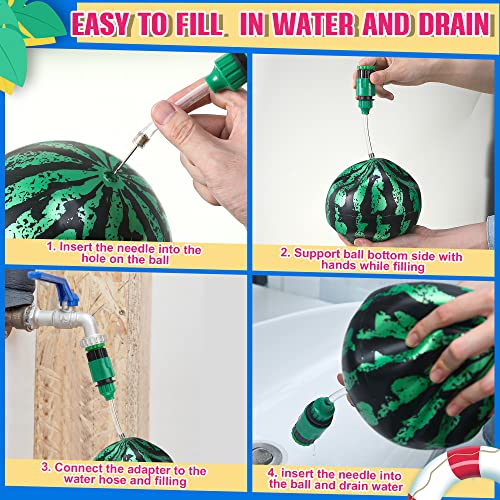 EASY TO FILL IN WATER AND DRAIN

1. Insert the needle into the hole on the ball

2. Support ball bottom side with hands while filling

3. Connect the adapter to the water hose and filling

4. insert the needle into the ball and drain water