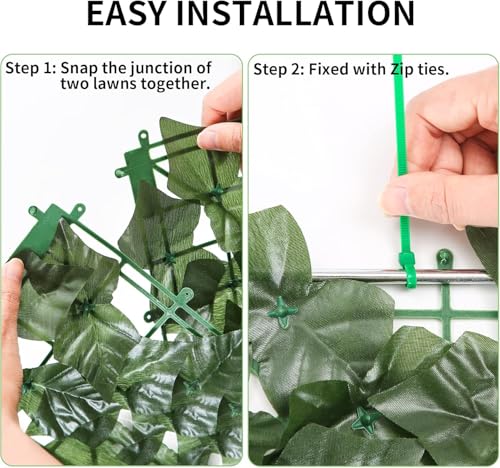 EASY INSTALLATION

Step 1: Snap the junction of two lawns together.

Step 2: Fixed with Zip ties.