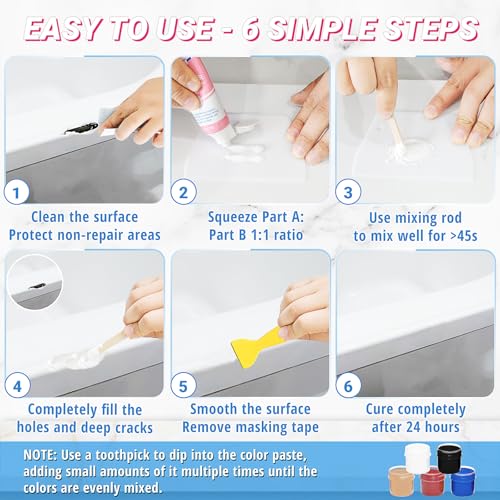 EASY TO USE - 6 SIMPLE STEPS

1
Clean the surface
Protect non-repair areas

2
Squeeze Part A:
Part B 1:1 ratio

3
Use mixing rod
to mix well for >45s

4
Completely fill the
holes and deep cracks

5
Smooth the surface
Remove masking tape

6
Cure completely
after 24 hours

NOTE: Use a toothpick to dip into the color paste, adding small amounts of it multiple times until the colors are evenly mixed.