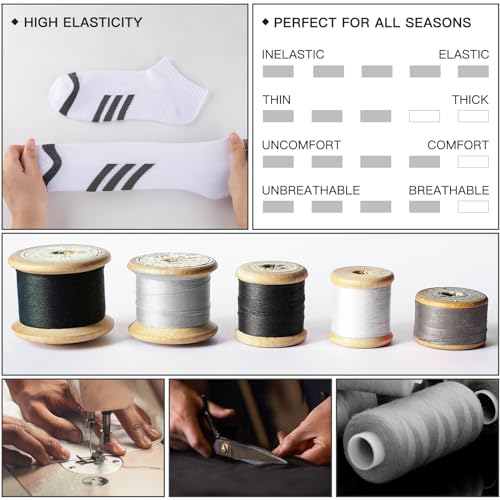 ◆ HIGH ELASTICITY

◆ PERFECT FOR ALL SEASONS

INELASTIC ELASTIC

THIN THICK

UNCOMFORT COMFORT

UNBREATHABLE BREATHABLE