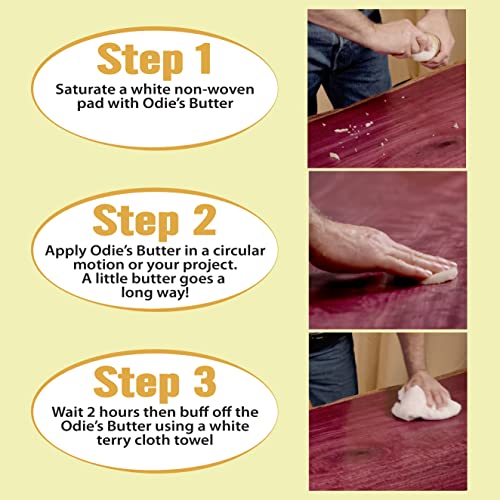 Step 1
Saturate a white non-woven pad with Odie's Butter

Step 2
Apply Odie's Butter in a circular motion or your project. A little butter goes a long way!

Step 3
Wait 2 hours then buff off the Odie's Butter using a white terry cloth towel