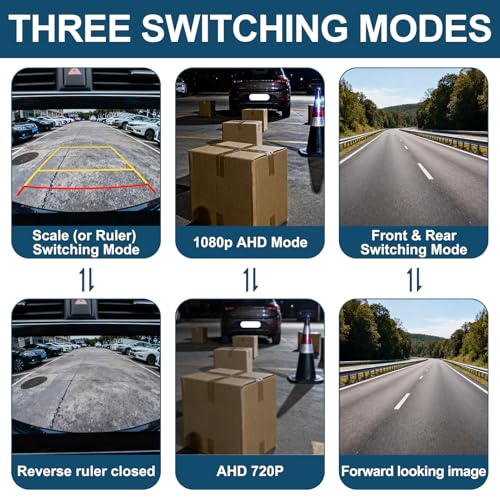 THREE SWITCHING MODES

Scale (or Ruler) Switching Mode

1080p AHD Mode

Front & Rear Switching Mode

Reverse ruler closed

AHD 720P

Forward looking image