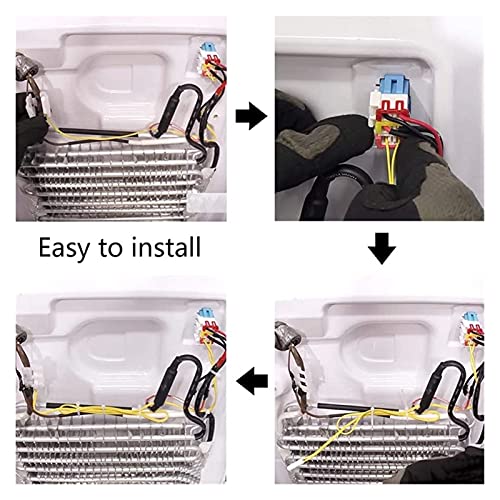 Easy to install