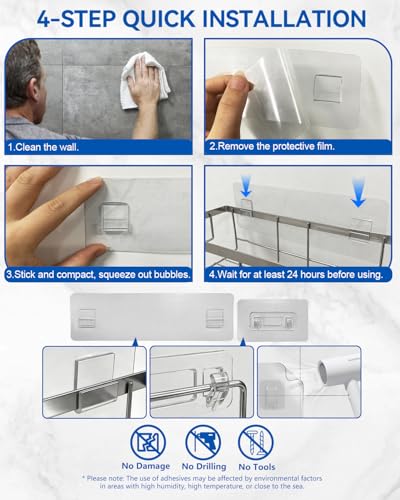 4-STEP QUICK INSTALLATION

1.Clean the wall.

2.Remove the protective film.

3.Stick and compact, squeeze out bubbles.

4.Wait for at least 24 hours before using.

No Damage

No Drilling

No Tools

* Please note: The use of adhesives may be affected by environmental factors in areas with high humidity, high temperature, or close to the sea.