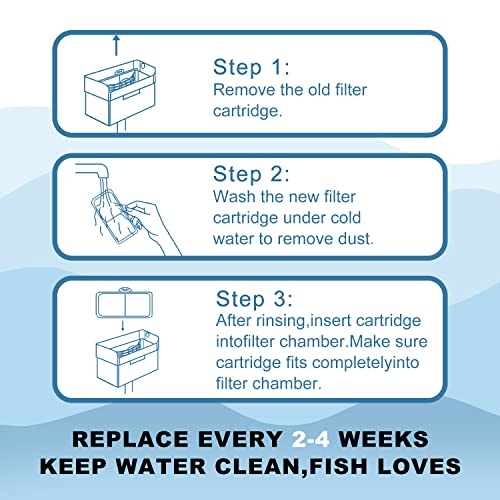 Step 1:
Remove the old filter cartridge.

Step 2:
Wash the new filter cartridge under cold water to remove dust.

Step 3:
After rinsing,insert cartridge intofilter chamber.Make sure cartridge fits completelyinto filter chamber.

REPLACE EVERY 2-4 WEEKS
KEEP WATER CLEAN,FISH LOVES