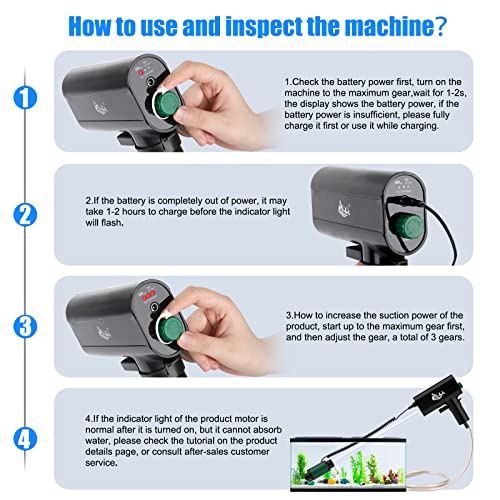 How to use and inspect the machine?

1

1.Check the battery power first, turn on the machine to the maximum gear,wait for 1-2s, the display shows the battery power, if the battery power is insufficient, please fully charge it first or use it while charging.

2

2.If the battery is completely out of power, it may take 1-2 hours to charge before the indicator light will flash.

3

3.How to increase the suction power of the product, start up to the maximum gear first, and then adjust the gear, a total of 3 gears.

4

4.If the indicator light of the product motor is normal after it is turned on, but it cannot absorb water, please check the tutorial on the product details page, or consult after-sales customer service.