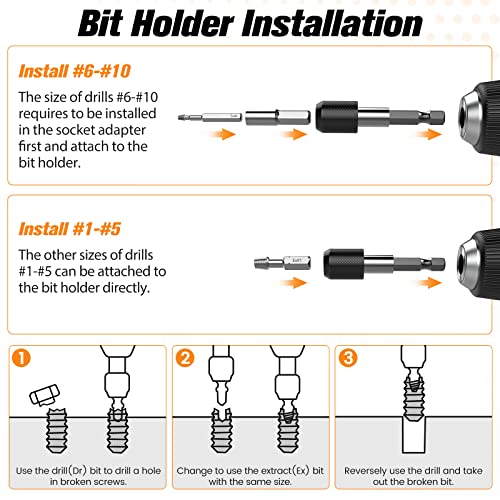 Bit Holder Installation

Install #6-#10

The size of drills #6-#10 requires to be installed in the socket adapter first and attach to the bit holder.

Install #1-#5

The other sizes of drills #1-#5 can be attached to the bit holder directly.

1

Use the drill(Dr) bit to drill a hole in broken screws.

2

Change to use the extract(Ex) bit with the same size.

3

Reversely use the drill and take out the broken bit.