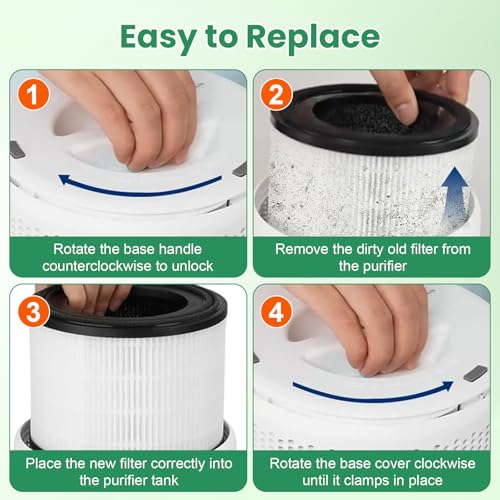 Easy to Replace

1

Rotate the base handle counterclockwise to unlock

2

Remove the dirty old filter from the purifier

3

Place the new filter correctly into the purifier tank

4

Rotate the base cover clockwise until it clamps in place