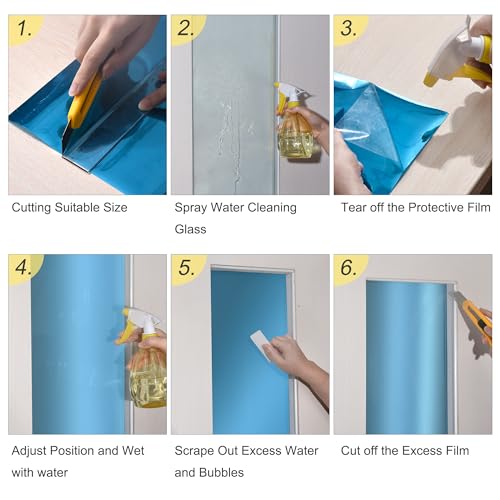 1.

Cutting Suitable Size

2.

Spray Water Cleaning Glass

3.

Tear off the Protective Film

4.

Adjust Position and Wet with water

5.

Scrape Out Excess Water and Bubbles

6.

Cut off the Excess Film