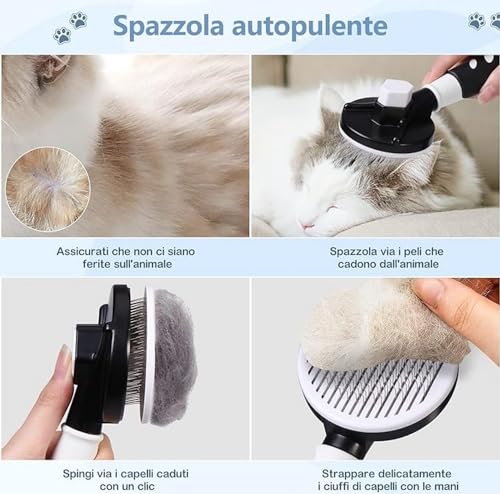 Spazzola autopulente

Assicurati che non ci siano ferite sull'animale

Spazzola via i peli che cadono dall'animale

Spingi via i capelli caduti con un clic

Strappare delicatamente i ciuffi di capelli con le mani