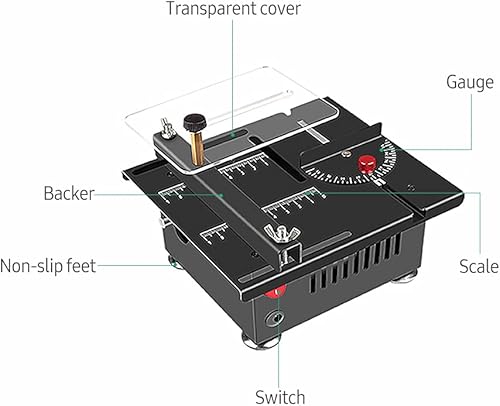 Transparent cover

Gauge

Backer

Non-slip feet

Scale

Switch