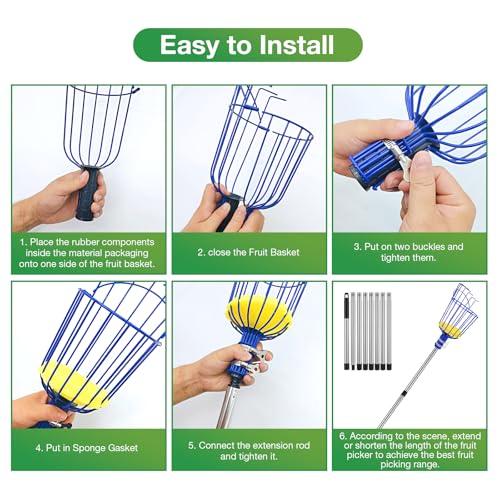 Easy to Install

1. Place the rubber components inside the material packaging onto one side of the fruit basket.

2. close the Fruit Basket

3. Put on two buckles and tighten them.

4. Put in Sponge Gasket

5. Connect the extension rod and tighten it.

6. According to the scene, extend or shorten the length of the fruit picker to achieve the best fruit picking range.