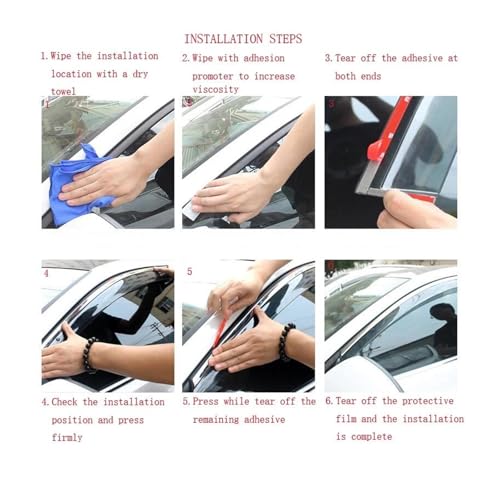 INSTALLATION STEPS

1. Wipe the installation location with a dry towel

2. Wipe with adhesion promoter to increase viscosity

3. Tear off the adhesive at both ends

1

3

4

5

4. Check the installation position and press firmly

5. Press while tear off the remaining adhesive

6. Tear off the protective film and the installation is complete