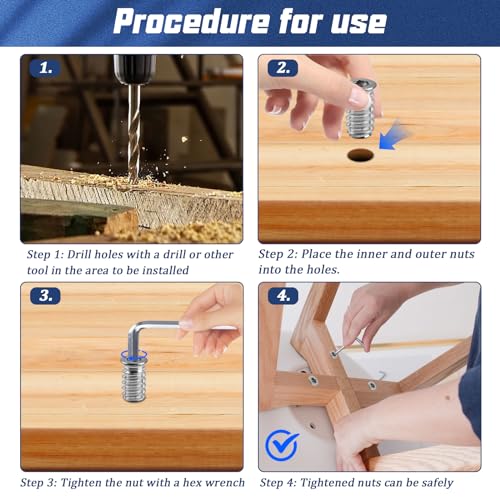 Procedure for use

1.

Step 1: Drill holes with a drill or other tool in the area to be installed

2.

Step 2: Place the inner and outer nuts into the holes.

3.

Step 3: Tighten the nut with a hex wrench

4.

Step 4: Tightened nuts can be safely