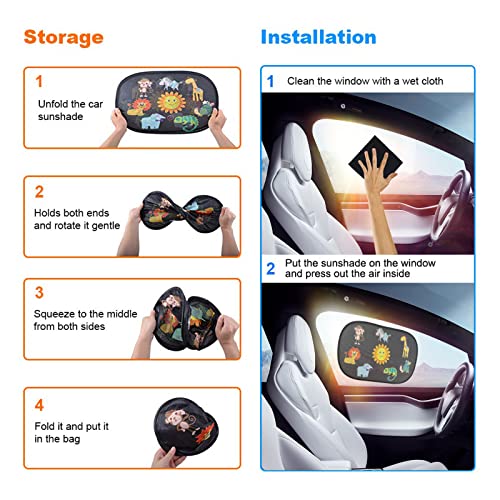 Storage

1
Unfold the car sunshade

2
Holds both ends and rotate it gentle

3
Squeeze to the middle from both sides

4
Fold it and put it in the bag

Installation

1 Clean the window with a wet cloth

2 Put the sunshade on the window and press out the air inside