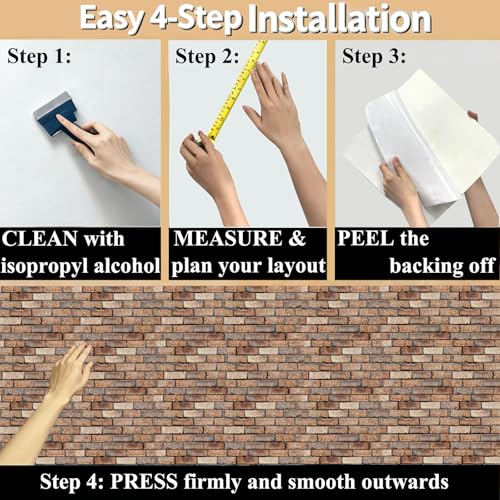 Easy 4-Step Installation

Step 1:

CLEAN with isopropyl alcohol

Step 2:

MEASURE & plan your layout

Step 3:

PEEL the backing off

Step 4: PRESS firmly and smooth outwards