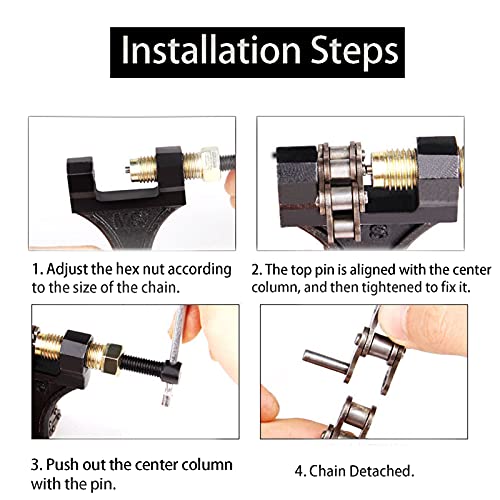 Installation Steps

1. Adjust the hex nut according to the size of the chain.

2. The top pin is aligned with the center column, and then tightened to fix it.

3. Push out the center column with the pin.

4. Chain Detached.