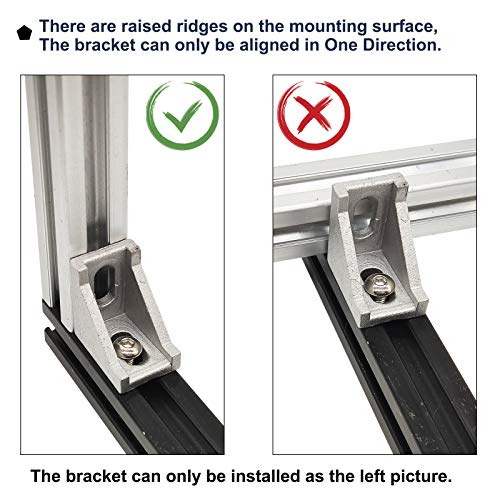 There are raised ridges on the mounting surface, The bracket can only be aligned in One Direction.

The bracket can only be installed as the left picture.