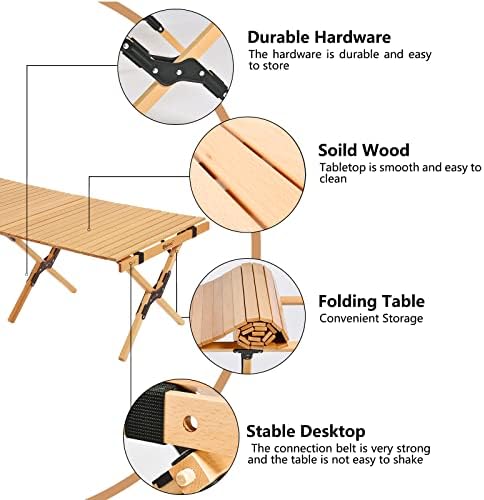 Durable Hardware
The hardware is durable and easy to store

Soild Wood
Tabletop is smooth and easy to clean

Folding Table
Convenient Storage

Stable Desktop
The connection belt is very strong and the table is not easy to shake