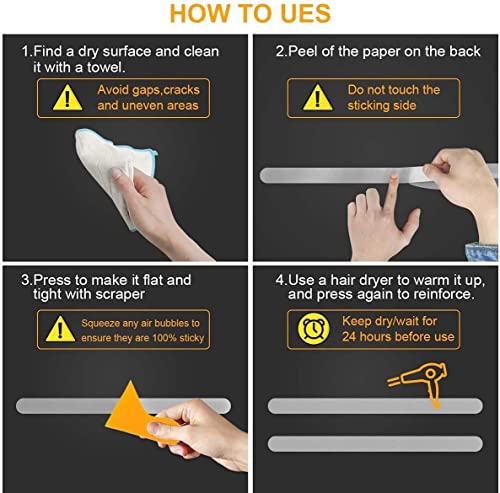 HOW TO UES

1.Find a dry surface and clean it with a towel.

Avoid gaps,cracks and uneven areas

2.Peel of the paper on the back

Do not touch the sticking side

3.Press to make it flat and tight with scraper

Squeeze any air bubbles to ensure they are 100% sticky

4.Use a hair dryer to warm it up, and press again to reinforce.

Keep dry/wait for 24 hours before use