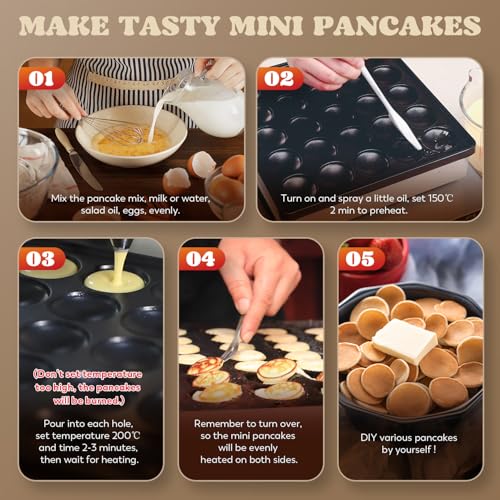 MAKE TASTY MINI PANCAKES

01

Mix the pancake mix, milk or water, salad oil, eggs, evenly.

02

Turn on and spray a little oil, set 150℃ 2 min to preheat.

03

(Don't set temperature too high, the pancakes will be burned.)

Pour into each hole, set temperature 200℃ and time 2-3 minutes, then wait for heating.

04

Remember to turn over, so the mini pancakes will be evenly heated on both sides.

05

DIY various pancakes by yourself !