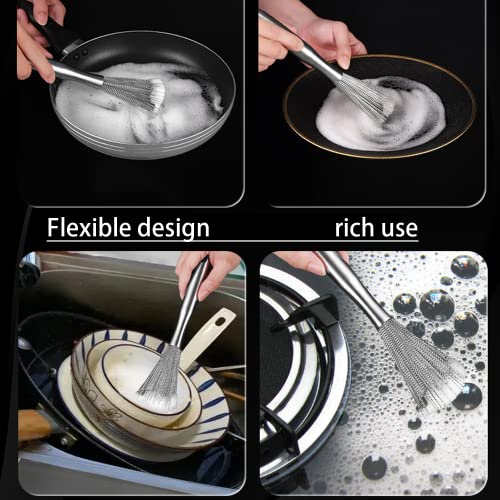 Flexible design rich use