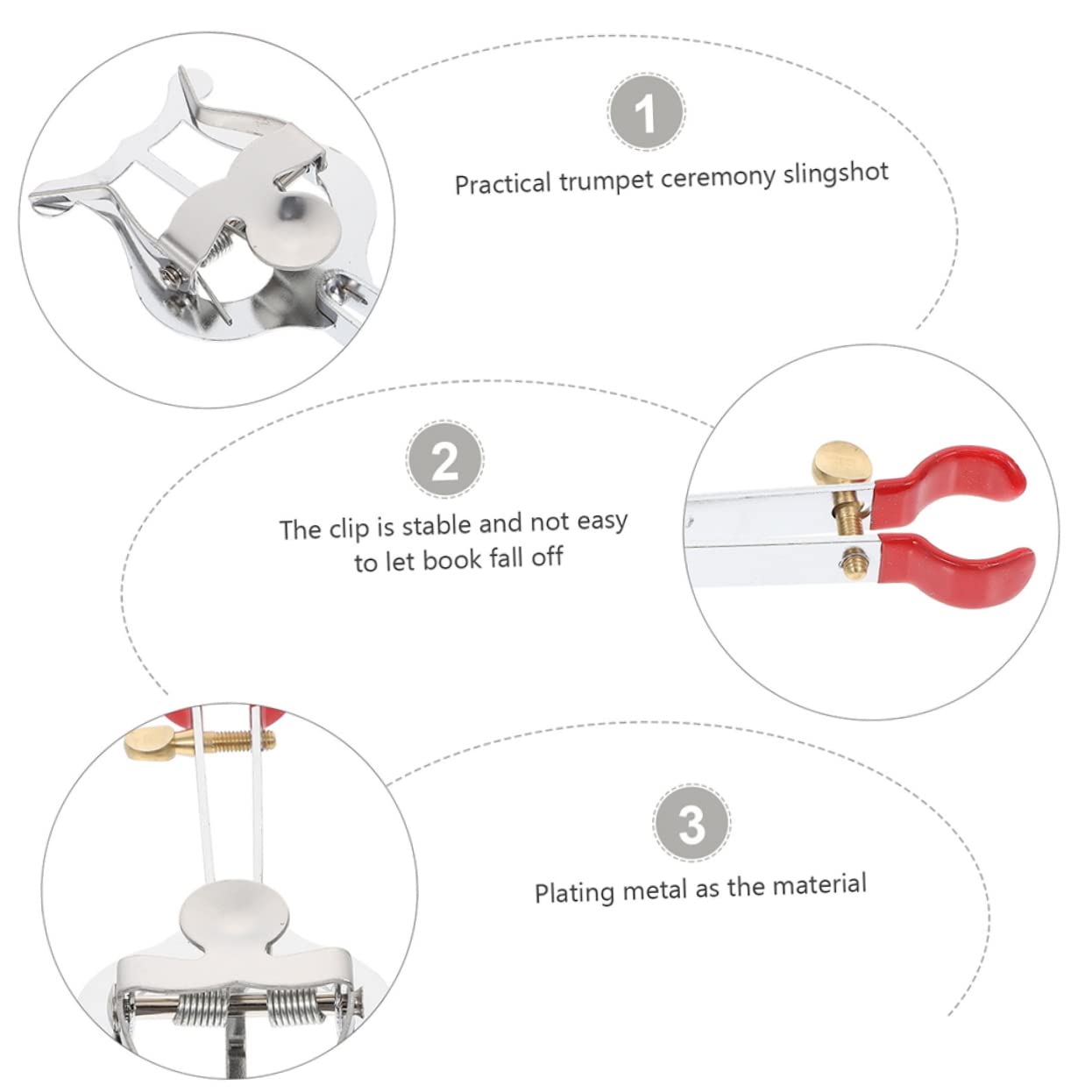 1

Practical trumpet ceremony slingshot

2

The clip is stable and not easy to let book fall off

3

Plating metal as the material