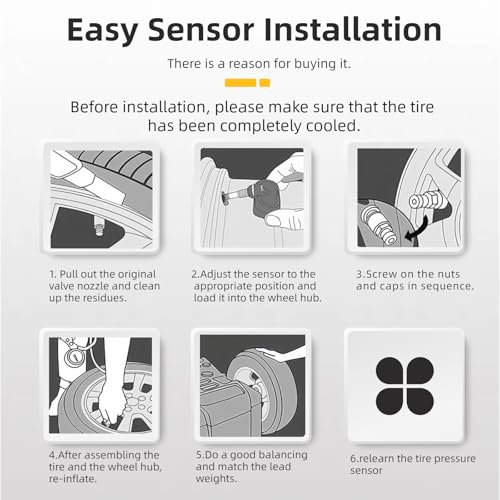 Easy Sensor Installation

There is a reason for buying it.

Before installation, please make sure that the tire has been completely cooled.

1. Pull out the original valve nozzle and clean up the residues.

2.Adjust the sensor to the appropriate position and load it into the wheel hub.

3.Screw on the nuts and caps in sequence.

4.After assembling the tire and the wheel hub, re-inflate.

5.Do a good balancing and match the lead weights.

6.relearn the tire pressure sensor