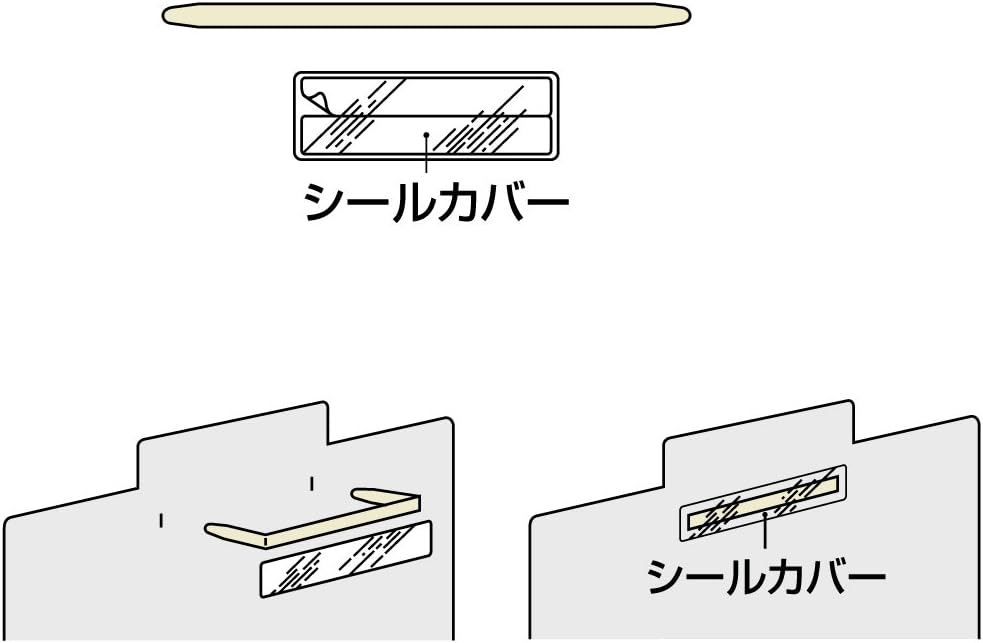 シールカバー

シールカバー