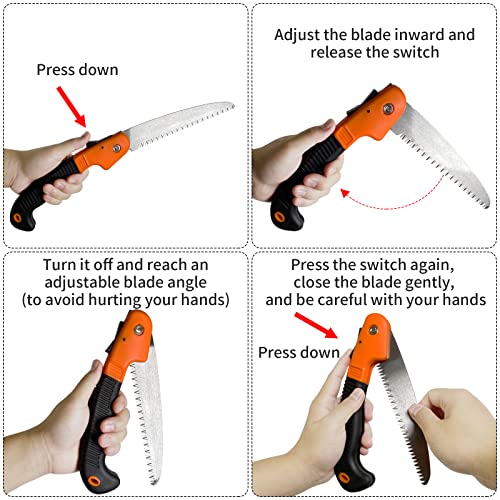 Press down

Adjust the blade inward and release the switch

Turn it off and reach an adjustable blade angle (to avoid hurting your hands)

Press the switch again, close the blade gently, and be careful with your hands

Press down