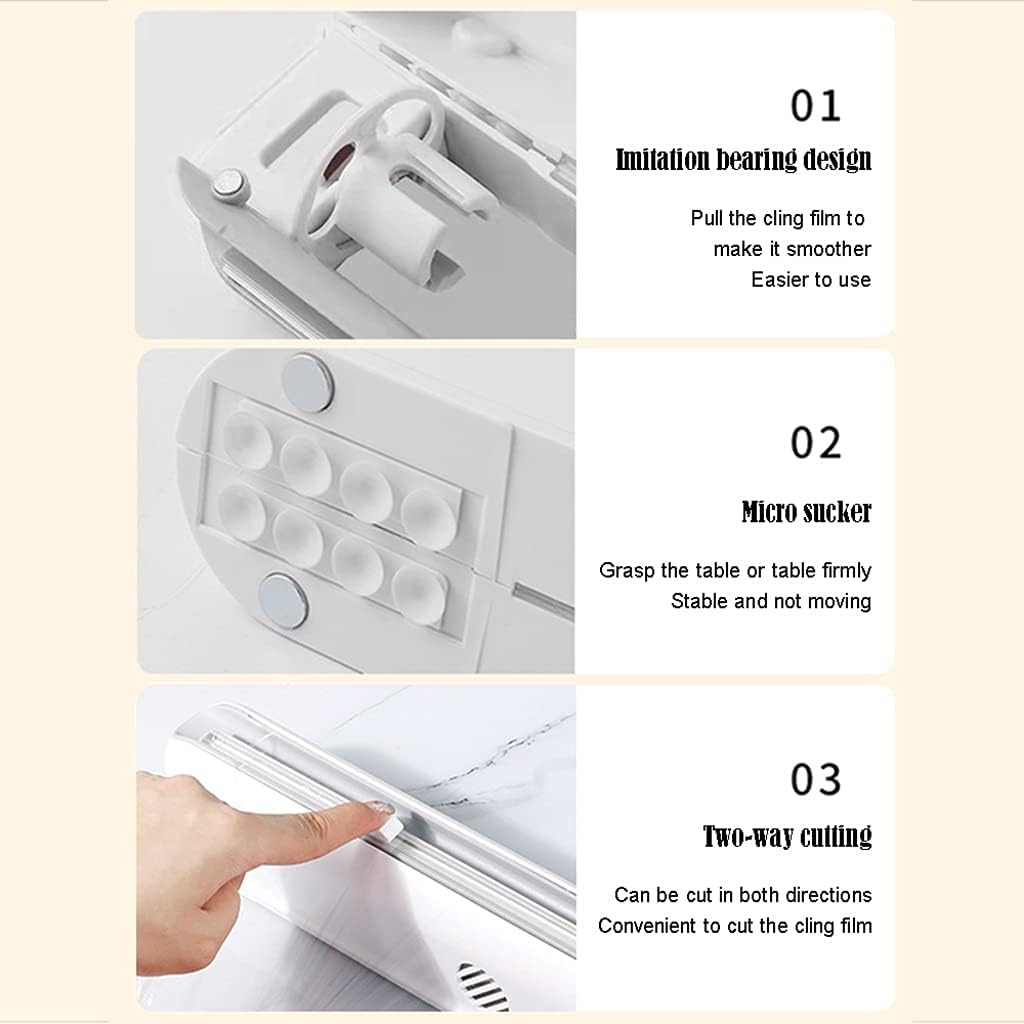 01

Imitation bearing design

Pull the cling film to make it smoother
Easier to use

02

Micro sucker

Grasp the table or table firmly
Stable and not moving

03

Two-way cutting

Can be cut in both directions
Convenient to cut the cling film