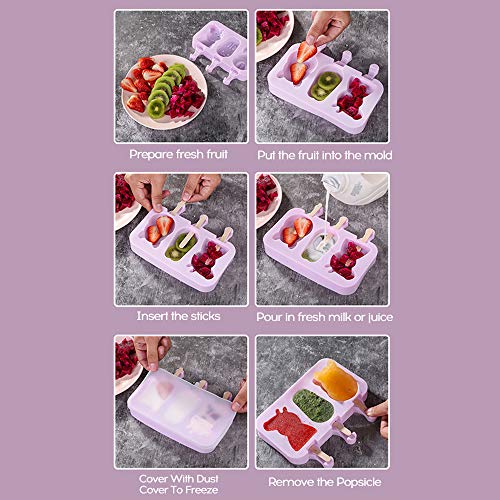 Prepare fresh fruit

Put the fruit into the mold

Insert the sticks

Pour in fresh milk or juice

Cover With Dust Cover To Freeze

Remove the Popsicle