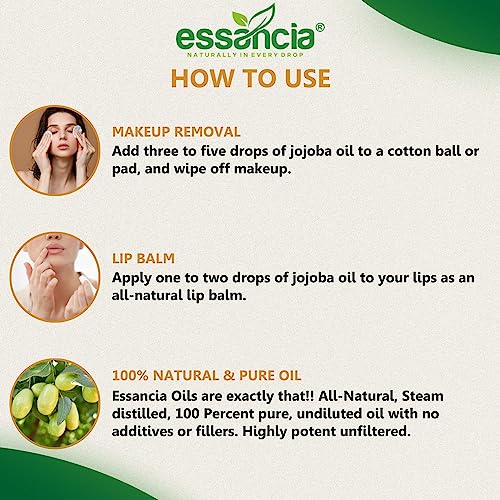 essancia®
NATURALLY IN EVERY DROP

HOW TO USE

MAKEUP REMOVAL
Add three to five drops of jojoba oil to a cotton ball or pad, and wipe off makeup.

LIP BALM
Apply one to two drops of jojoba oil to your lips as an all-natural lip balm.

100% NATURAL & PURE OIL
Essancia Oils are exactly that!! All-Natural, Steam distilled, 100 Percent pure, undiluted oil with no additives or fillers. Highly potent unfiltered.