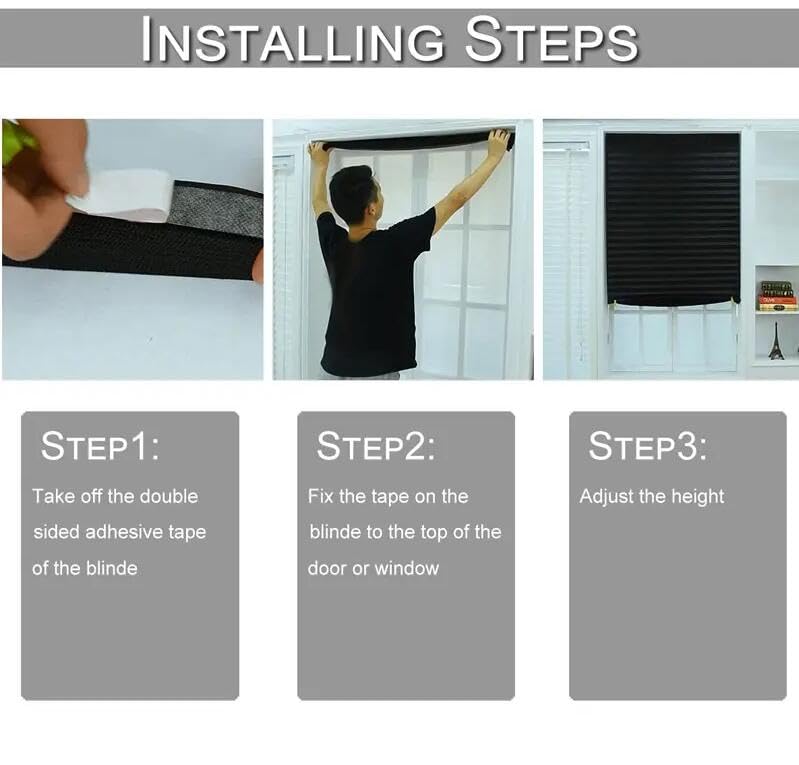 INSTALLING STEPS

STEP1:
Take off the double sided adhesive tape of the blinde

STEP2:
Fix the tape on the blinde to the top of the door or window

STEP3:
Adjust the height