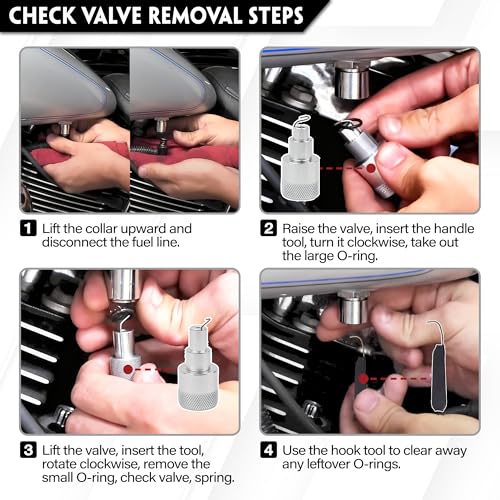 CHECK VALVE REMOVAL STEPS

1 Lift the collar upward and disconnect the fuel line.

2 Raise the valve, insert the handle tool, turn it clockwise, take out the large O-ring.

3 Lift the valve, insert the tool, rotate clockwise, remove the small O-ring, check valve, spring.

4 Use the hook tool to clear away any leftover O-rings.