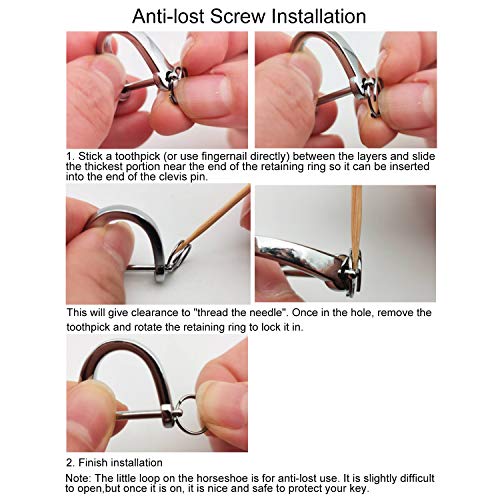 Anti-lost Screw Installation

1. Stick a toothpick (or use fingernail directly) between the layers and slide the thickest portion near the end of the retaining ring so it can be inserted into the end of the clevis pin.

This will give clearance to "thread the needle". Once in the hole, remove the toothpick and rotate the retaining ring to lock it in.

2. Finish installation

Note: The little loop on the horseshoe is for anti-lost use. It is slightly difficult to open,but once it is on, it is nice and safe to protect your key.