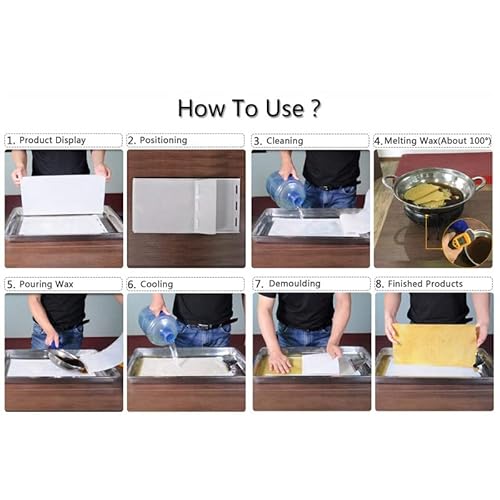 How To Use ?

1. Product Display

2. Positioning

3. Cleaning

4. Melting Wax(About 100°)

5. Pouring Wax

6. Cooling

7. Demoulding

8. Finished Products