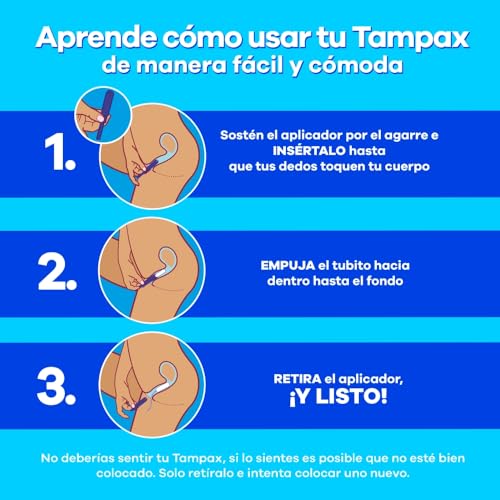 Aprende cómo usar tu Tampax
de manera fácil y cómoda

1.

Sostén el aplicador por el agarre e INSÉRTALO hasta que tus dedos toquen tu cuerpo

2.

EMPUJA el tubito hacia dentro hasta el fondo

3.

RETIRA el aplicador, ¡Y LISTO!

No deberías sentir tu Tampax, si lo sientes es posible que no esté bien colocado. Solo retíralo e intenta colocar uno nuevo.