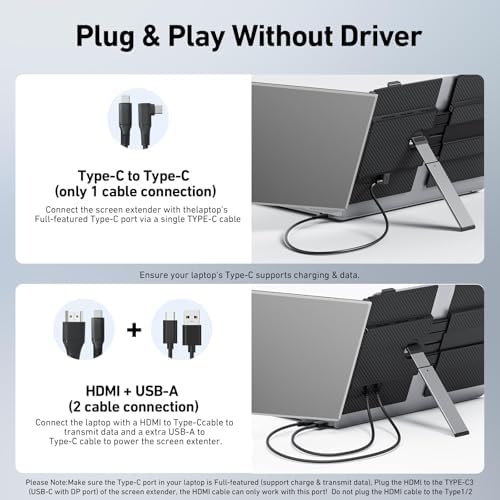 Plug & Play Without Driver

Type-C to Type-C
(only 1 cable connection)

Connect the screen extender with thelaptop's Full-featured Type-C port via a single TYPE-C cable

Ensure your laptop's Type-C supports charging & data.

+

HDMI + USB-A
(2 cable connection)

Connect the laptop with a HDMI to Type-Ccable to transmit data and a extra USB-A to Type-C cable to power the screen extenter.

Please Note:Make sure the Type-C port in your laptop is Full-featured (support charge & transmit data), Plug the HDMI to the TYPE-C3 (USB-C with DP port) of the screen extender, the HDMI cable can only work with this port! Do not plug the HDMI cable to the Type1/2